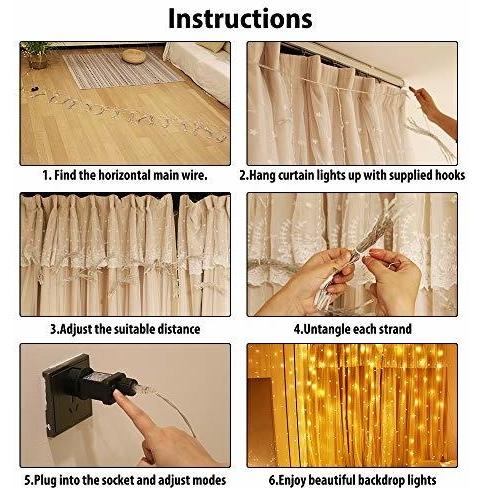 Instructions

1. Find the horizontal main wire.

2.Hang curtain lights up with supplied hooks

3.Adjust the suitable distance

4.Untangle each strand

5.Plug into the socket and adjust modes

6.Enjoy beautiful backdrop lights