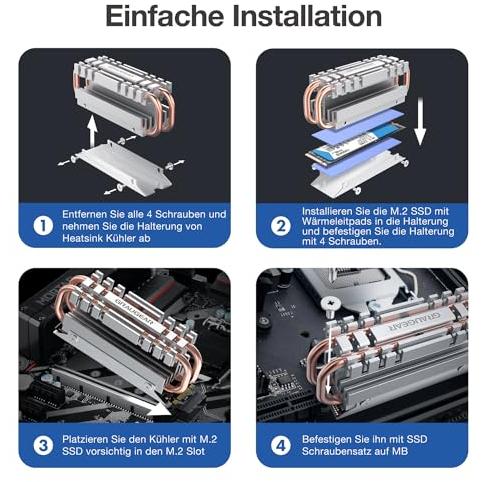 Einfache Installation

1 Entfernen Sie alle 4 Schrauben und nehmen Sie die Halterung von Heatsink Kühler ab

2 Installieren Sie die M.2 SSD mit Wärmeleitpads in die Halterung und befestigen Sie die Halterung mit 4 Schrauben.

GRAUGEAR

3 Platzieren Sie den Kühler mit M.2 SSD vorsichtig in den M.2 Slot

GRAUGEAR

4 Befestigen Sie ihn mit SSD Schraubensatz auf MB