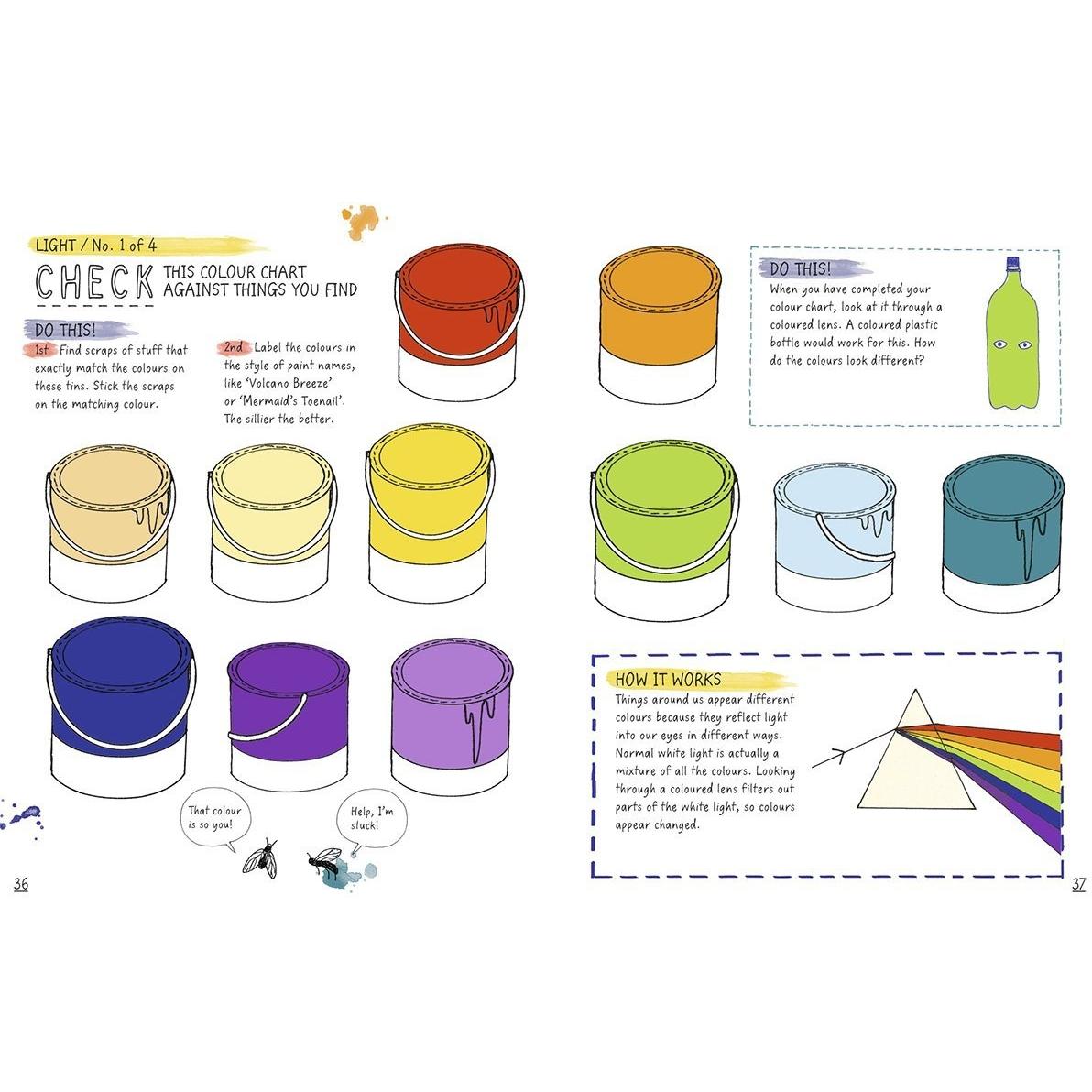 LIGHT / No. 1 of 4

CHECK THIS COLOUR CHART AGAINST THINGS YOU FIND

DO THIS!

1st Find scraps of stuff that exactly match the colours on these tins. Stick the scraps on the matching colour.

2nd Label the colours in the style of paint names, like 'Volcano Breeze' or 'Mermaid's Toenail'. The sillier the better.

That colour is so you!

Help, I'm stuck!

36

DO THIS!

When you have completed your colour chart, look at it through a coloured lens. A coloured plastic bottle would work for this. How do the colours look different?

HOW IT WORKS

Things around us appear different colours because they reflect light into our eyes in different ways. Normal white light is actually a mixture of all the colours. Looking through a coloured lens filters out parts of the white light, so colours appear changed.

37