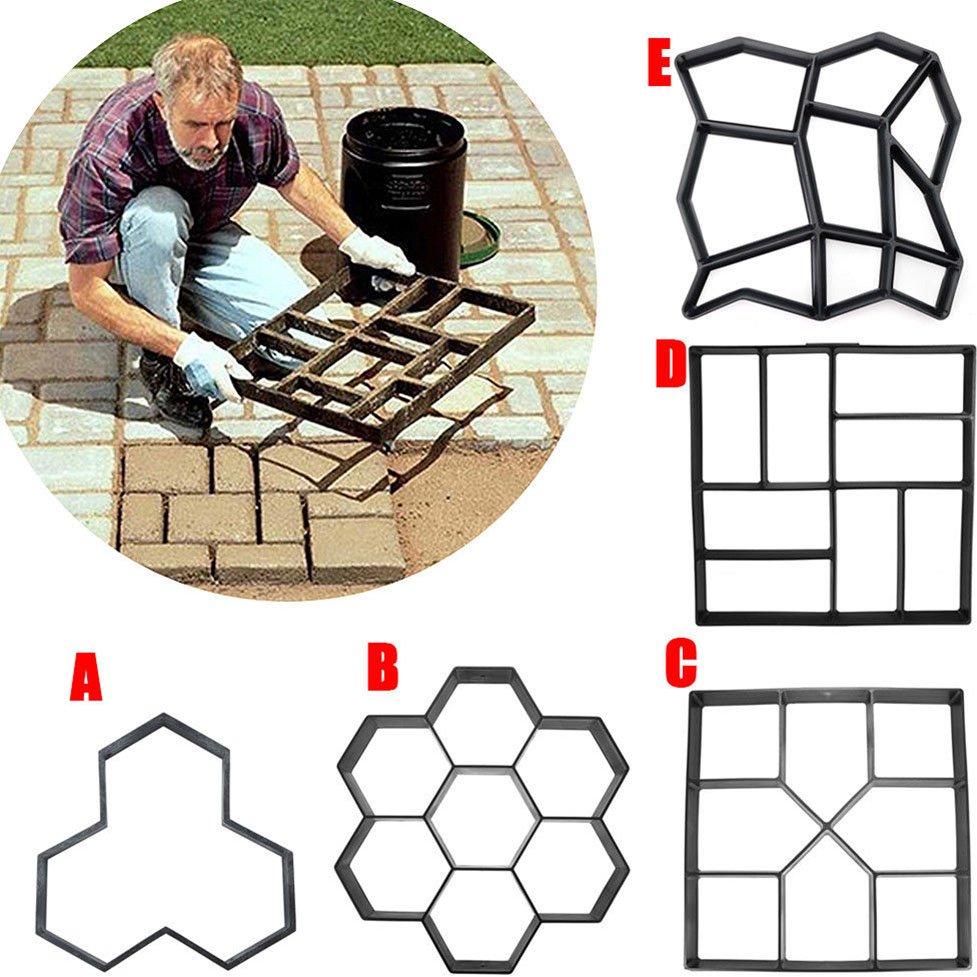 E

D

A

B

C