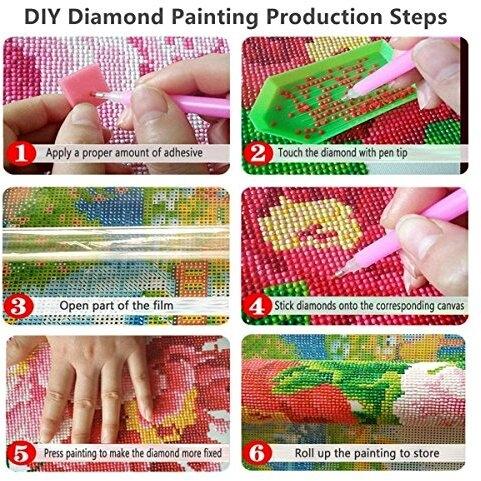 DIY Diamond Painting Production Steps

1 Apply a proper amount of adhesive

2 Touch the diamond with pen tip

3 Open part of the film

4 Stick diamonds onto the corresponding canvas

5 Press painting to make the diamond more fixed

6 Roll up the painting to store