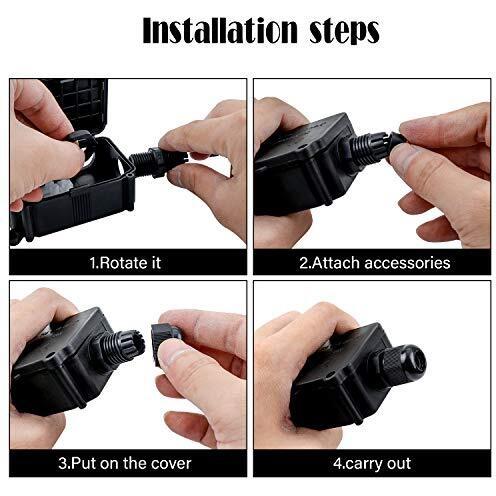 Installation steps

1.Rotate it

2.Attach accessories

3.Put on the cover

4.carry out