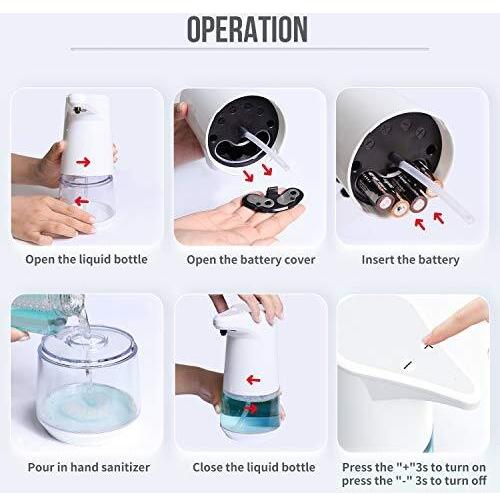 OPERATION

Open the liquid bottle

Open the battery cover

Insert the battery

Pour in hand sanitizer

Close the liquid bottle

Press the "+"3s to turn on press the "-" 3s to turn off