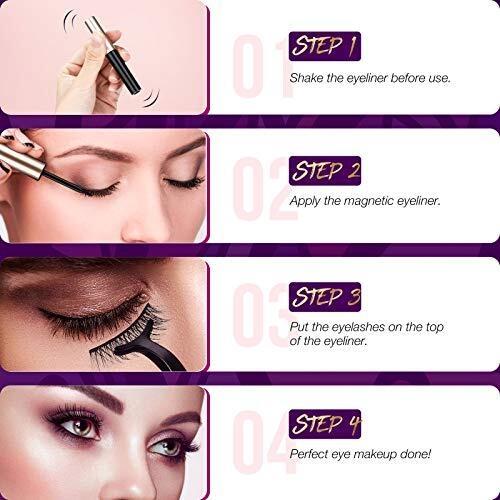 01

STEP 1

Shake the eyeliner before use.

02

STEP 2

Apply the magnetic eyeliner.

03

STEP 3

Put the eyelashes on the top of the eyeliner.

04

STEP 4

Perfect eye makeup done!