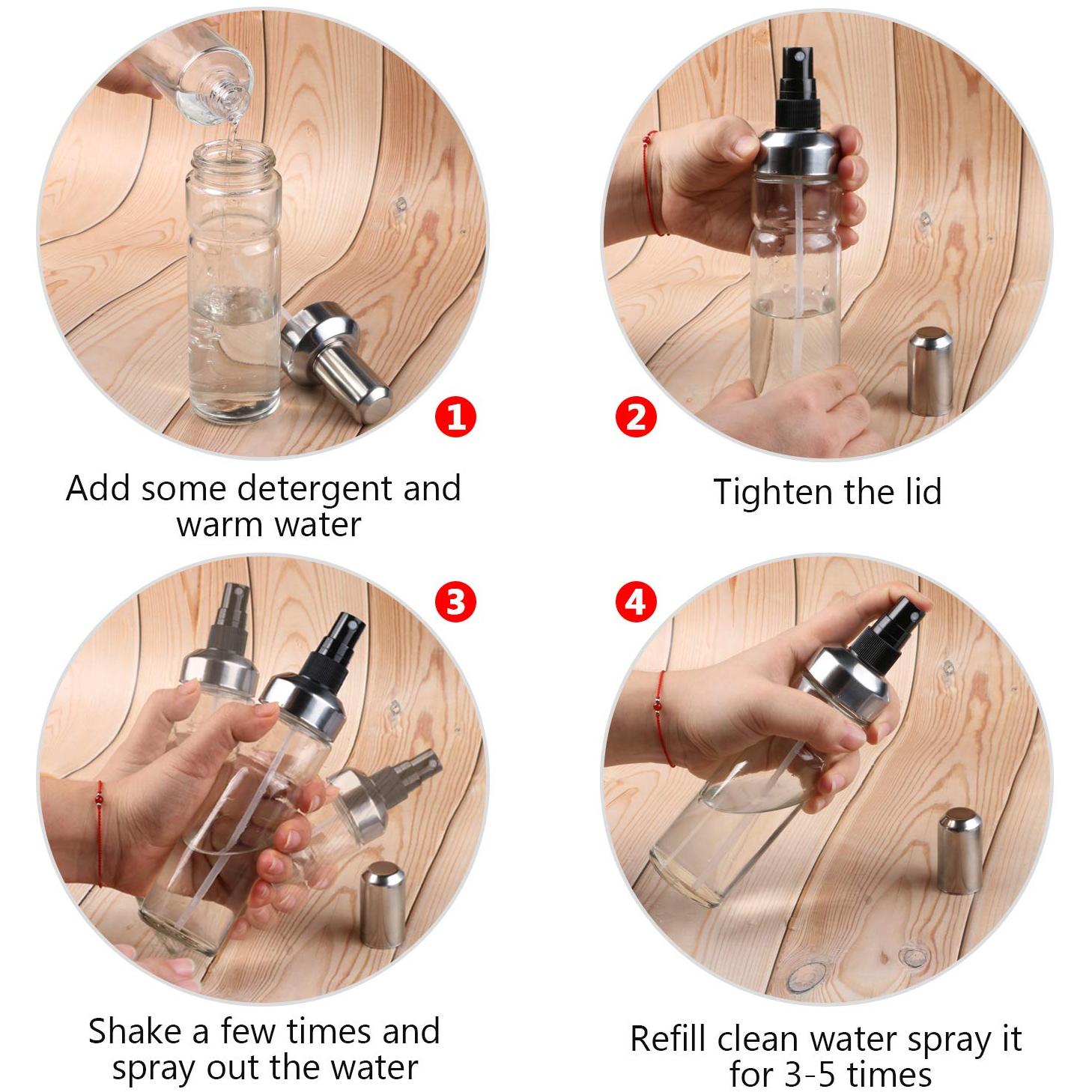 1

Add some detergent and warm water

2

Tighten the lid

3

Shake a few times and spray out the water

4

Refill clean water spray it for 3-5 times