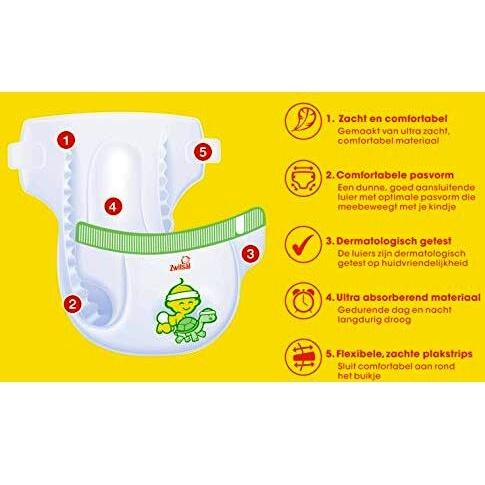 1

5

4

3

Zwitsal

2

1. Zacht en comfortabel
Gemaakt van ultra zacht, comfortabel materiaal

2. Comfortabele pasvorm
Een dunne, goed aansluitende luier met optimale pasvorm die meebeweegt met je kindje

3. Dermatologisch getest
De luiers zijn dermatologisch getest op huidvriendelijkheid

4. Ultra absorberend materiaal
Gedurende dag en nacht langdurig droog

5. Flexibele, zachte plakstrips
Sluit comfortabel aan rond het buikje