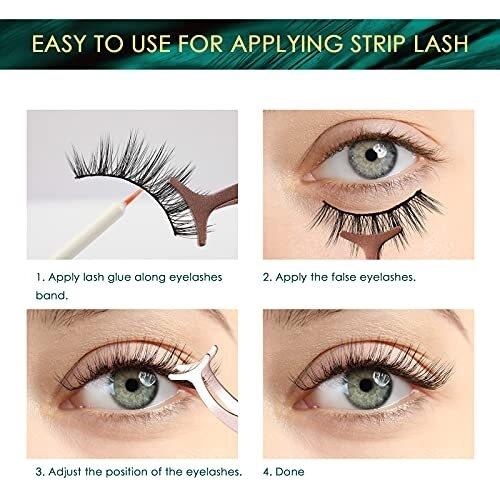 EASY TO USE FOR APPLYING STRIP LASH

1. Apply lash glue along eyelashes band.

2. Apply the false eyelashes.

3. Adjust the position of the eyelashes.

4. Done