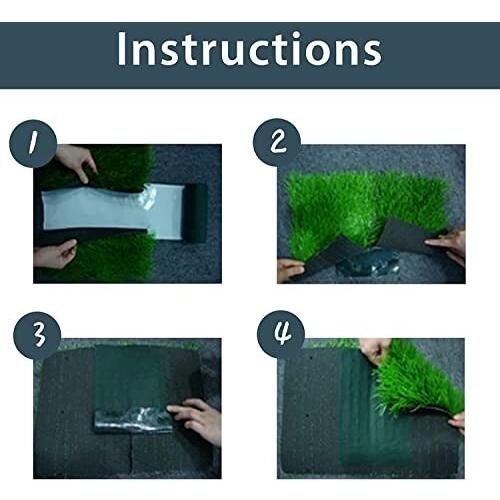 Instructions

1

2

3

4