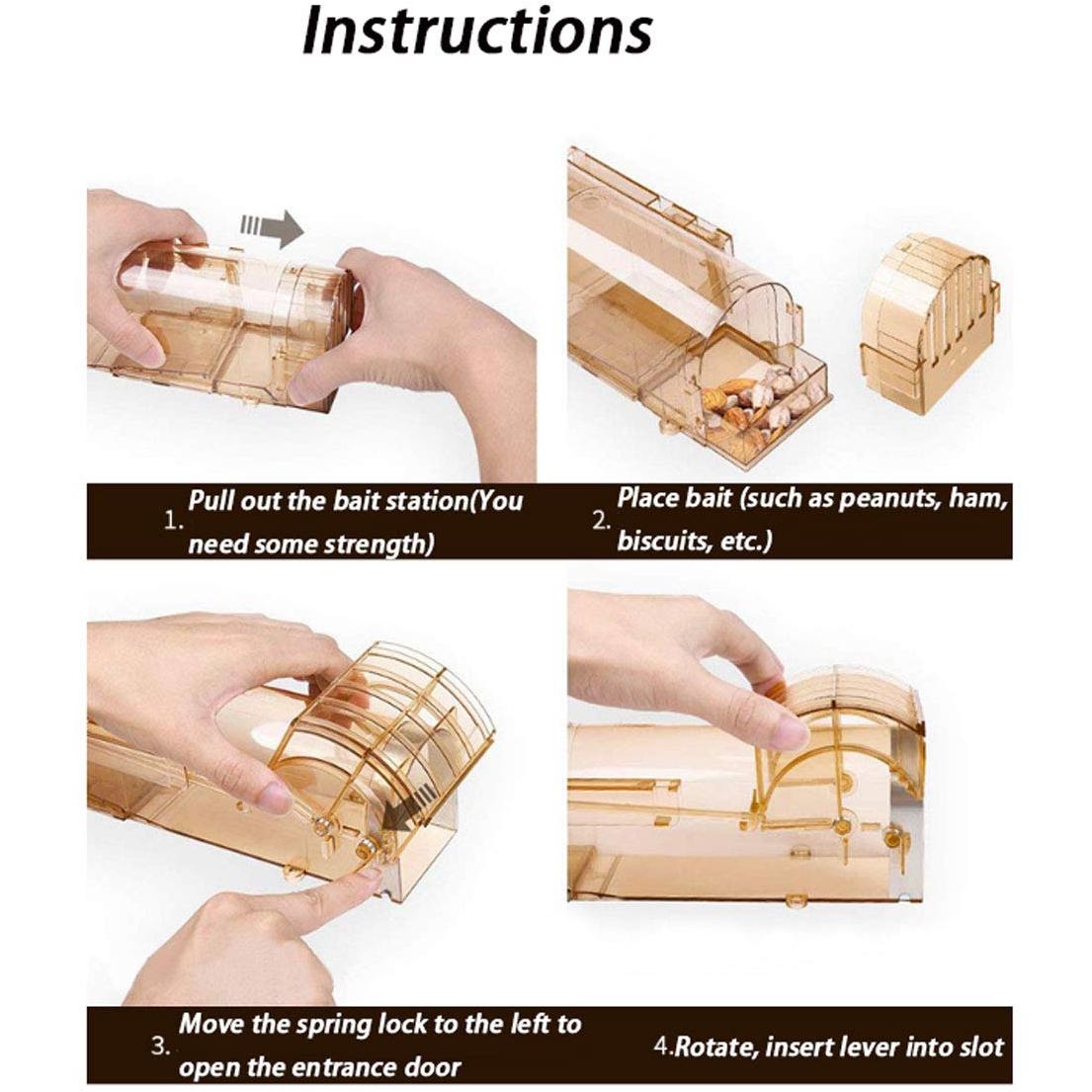 Instructions

1. Pull out the bait station(You need some strength)

2. Place bait (such as peanuts, ham, biscuits, etc.)

3. Move the spring lock to the left to open the entrance door

4.Rotate, insert lever into slot