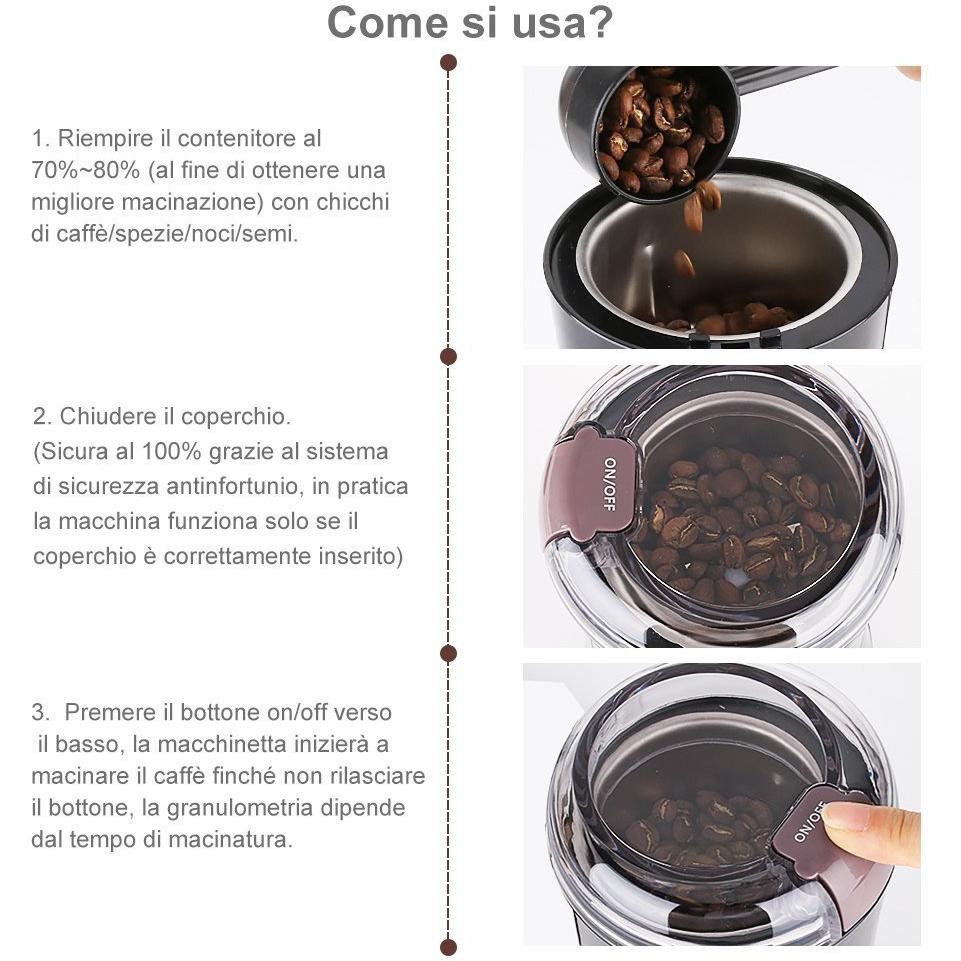 Come si usa?

1. Riempire il contenitore al 70%~80% (al fine di ottenere una migliore macinazione) con chicchi di caffè/spezie/noci/semi.

2. Chiudere il coperchio. (Sicura al 100% grazie al sistema di sicurezza antinfortunio, in pratica la macchina funziona solo se il coperchio è correttamente inserito)

ON/OFF

3. Premere il bottone on/off verso il basso, la macchinetta inizierà a macinare il caffè finché non rilasciare il bottone, la granulometria dipende dal tempo di macinatura.

ON/OFF