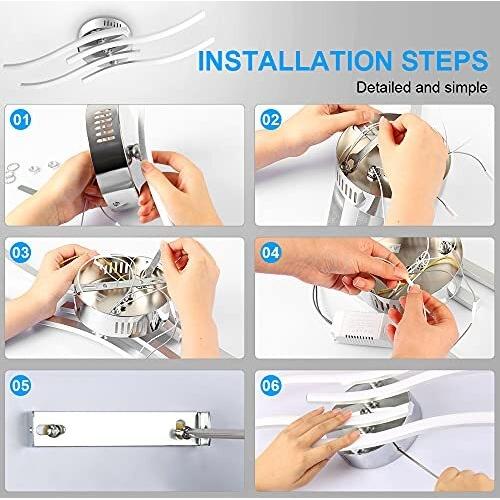 INSTALLATION STEPS

Detailed and simple

01

02

03

04

05

06