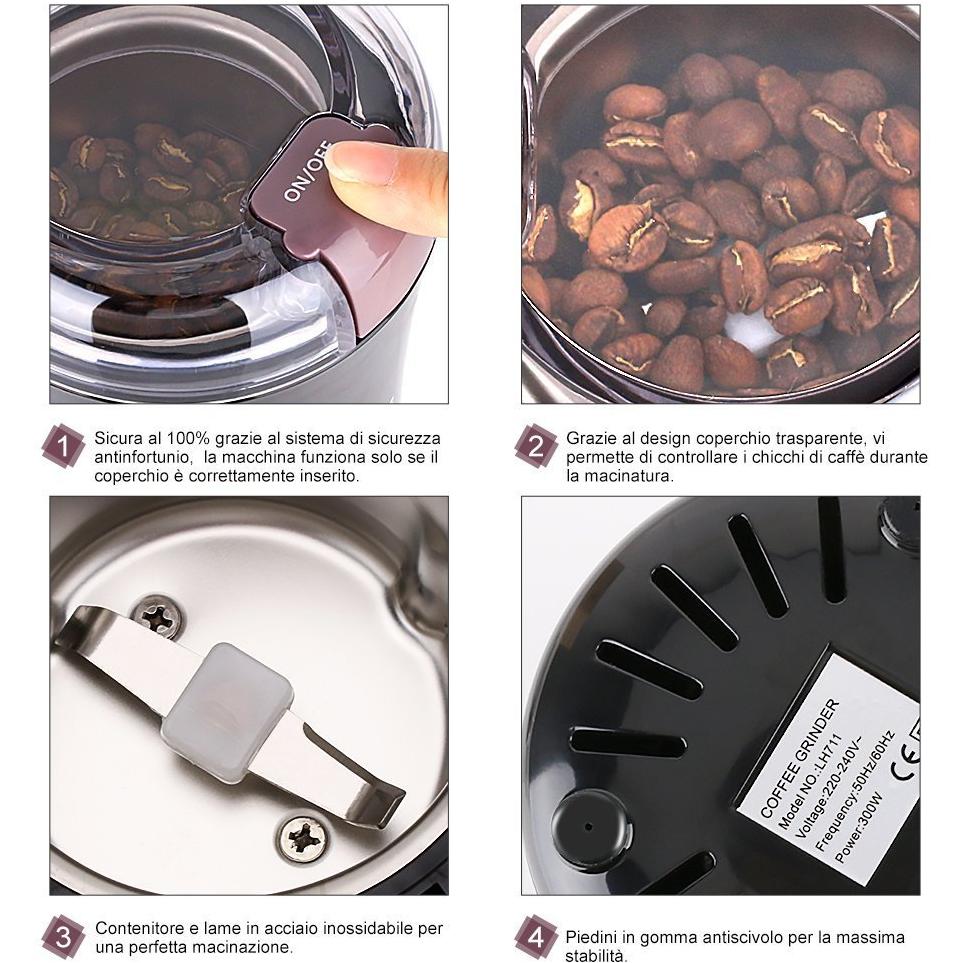 ON/OFF

1 Sicura al 100% grazie al sistema di sicurezza antinfortunio, la macchina funziona solo se il coperchio è correttamente inserito.

2 Grazie al design coperchio trasparente, vi permette di controllare i chicchi di caffè durante la macinatura.

COFFEE GRINDER
Model NO.:LH711
Voltage:220-240V~
Frequency:50Hz/60Hz
Power:300W
CE

3 Contenitore e lame in acciaio inossidabile per una perfetta macinazione.

4 Piedini in gomma antiscivolo per la massima stabilità.