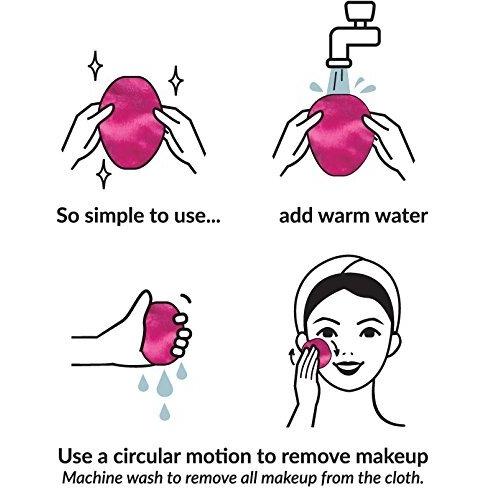 So simple to use...

add warm water

Use a circular motion to remove makeup

Machine wash to remove all makeup from the cloth.