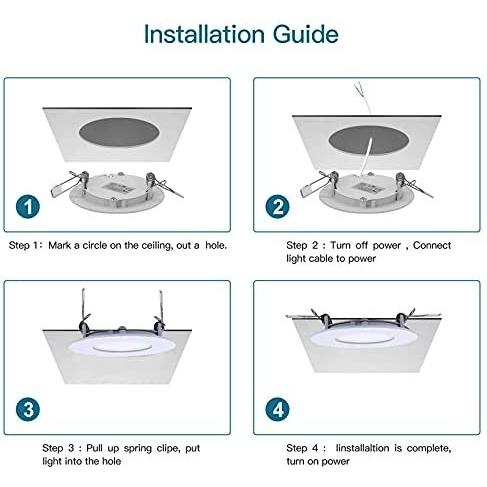 Installation Guide

1

Step 1: Mark a circle on the ceiling, out a hole.

2

Step 2 : Turn off power , Connect light cable to power

3

Step 3 : Pull up spring clipe, put light into the hole

4

Step 4 : Iinstallaltion is complete, turn on power