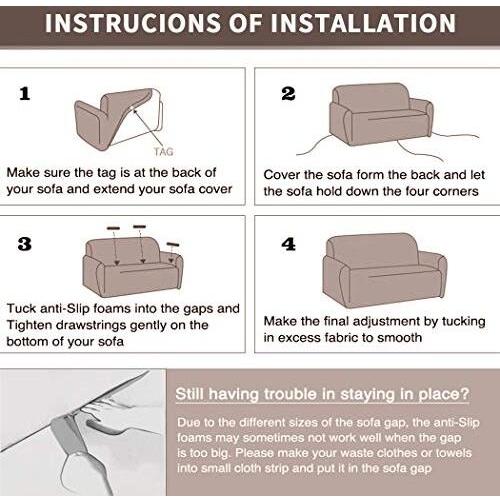 INSTRUCIONS OF INSTALLATION

1

TAG

Make sure the tag is at the back of your sofa and extend your sofa cover

2

Cover the sofa form the back and let the sofa hold down the four corners

3

Tuck anti-Slip foams into the gaps and Tighten drawstrings gently on the bottom of your sofa

4

Make the final adjustment by tucking in excess fabric to smooth

Still having trouble in staying in place?

Due to the different sizes of the sofa gap, the anti-Slip foams may sometimes not work well when the gap is too big. Please make your waste clothes or towels into small cloth strip and put it in the sofa gap