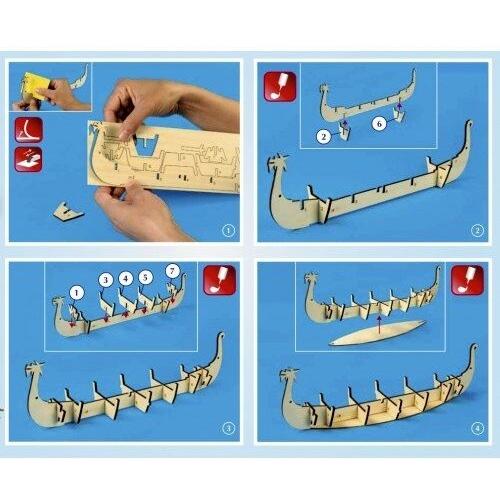 1

2
6
2

1
3
4
5
7
3

4