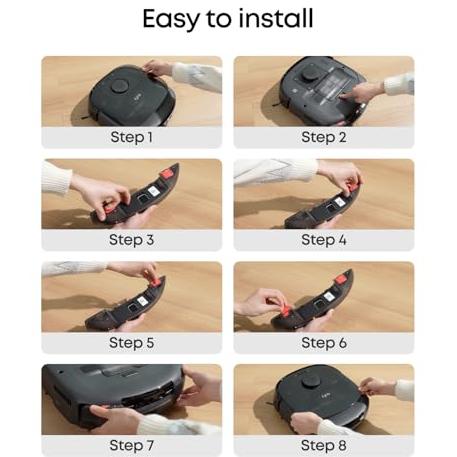 Easy to install

Step 1

Step 2

Step 3

Step 4

Step 5

Step 6

Step 7

Step 8