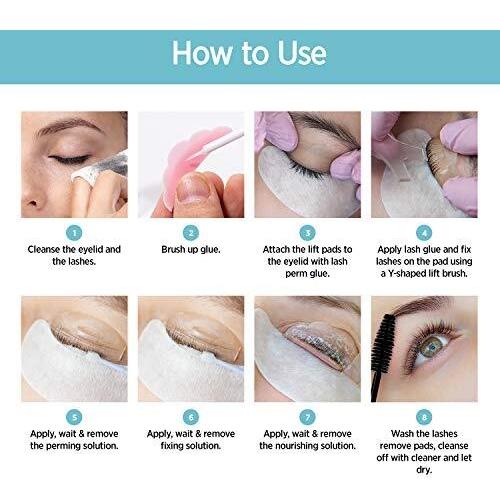 How to Use

1
Cleanse the eyelid and the lashes.

2
Brush up glue.

3
Attach the lift pads to the eyelid with lash perm glue.

4
Apply lash glue and fix lashes on the pad using a Y-shaped lift brush.

5
Apply, wait & remove the perming solution.

6
Apply, wait & remove fixing solution.

7
Apply, wait & remove the nourishing solution.

8
Wash the lashes remove pads, cleanse off with cleaner and let dry.