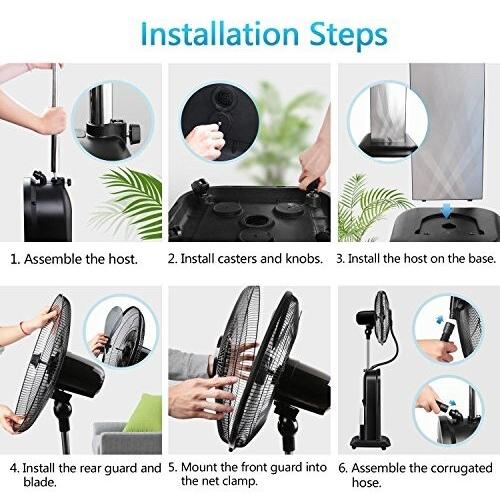 Installation Steps

1. Assemble the host.

2. Install casters and knobs.

3. Install the host on the base.

4. Install the rear guard and blade.

5. Mount the front guard into the net clamp.

6. Assemble the corrugated hose.