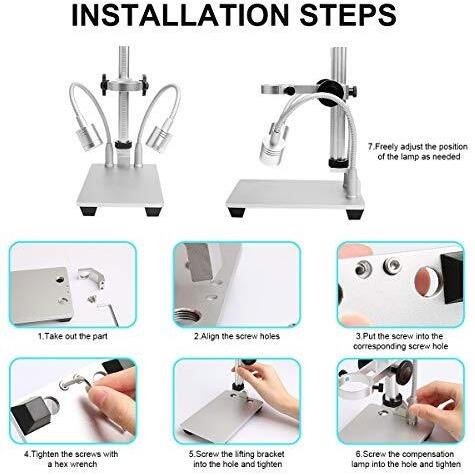 INSTALLATION STEPS

7.Freely adjust the position of the lamp as needed

1.Take out the part

2.Align the screw holes

3.Put the screw into the corresponding screw hole

4.Tighten the screws with a hex wrench

5.Screw the lifting bracket into the hole and tighten

6.Screw the compensation lamp into the hole and tighten