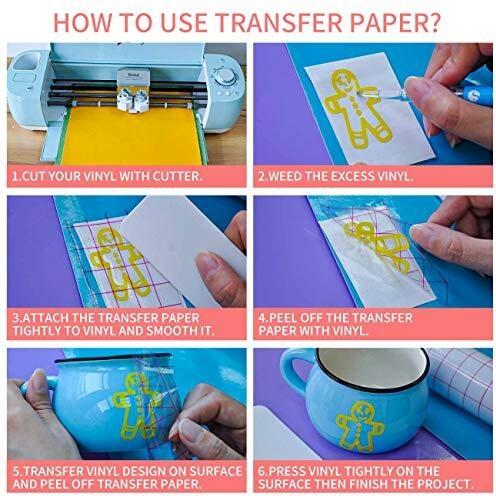 HOW TO USE TRANSFER PAPER?

1.CUT YOUR VINYL WITH CUTTER.

2.WEED THE EXCESS VINYL.

3.ATTACH THE TRANSFER PAPER TIGHTLY TO VINYL AND SMOOTH IT.

4.PEEL OFF THE TRANSFER PAPER WITH VINYL.

5.TRANSFER VINYL DESIGN ON SURFACE AND PEEL OFF TRANSFER PAPER.

6.PRESS VINYL TIGHTLY ON THE SURFACE THEN FINISH THE PROJECT.