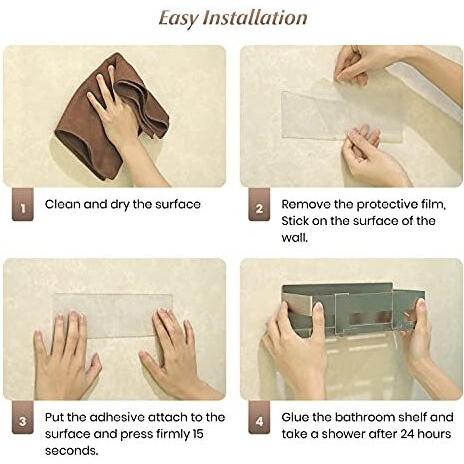 Easy Installation

1 Clean and dry the surface

2 Remove the protective film, Stick on the surface of the wall.

3 Put the adhesive attach to the surface and press firmly 15 seconds.

4 Glue the bathroom shelf and take a shower after 24 hours