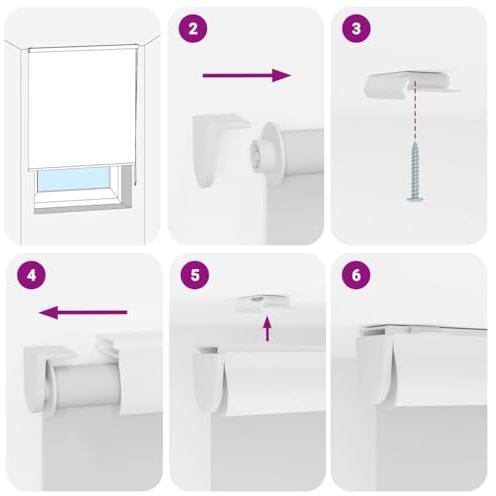 2

3

4

5

6