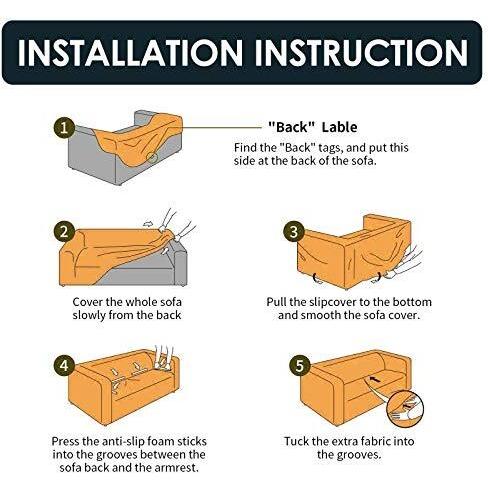 INSTALLATION INSTRUCTION

1

"Back" Lable

Find the "Back" tags, and put this side at the back of the sofa.

2

Cover the whole sofa slowly from the back

3

Pull the slipcover to the bottom and smooth the sofa cover.

4

Press the anti-slip foam sticks into the grooves between the sofa back and the armrest.

5

Tuck the extra fabric into the grooves.