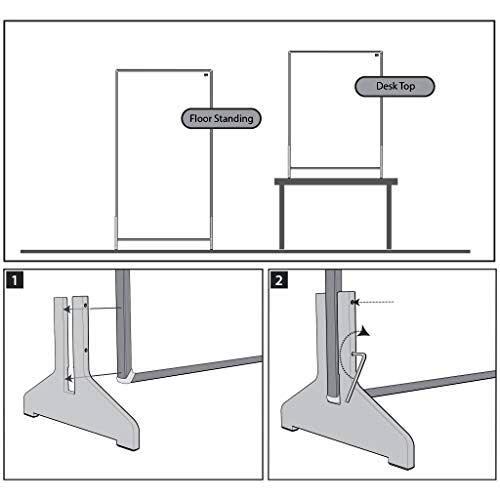 Floor Standing

Desk Top

1

2