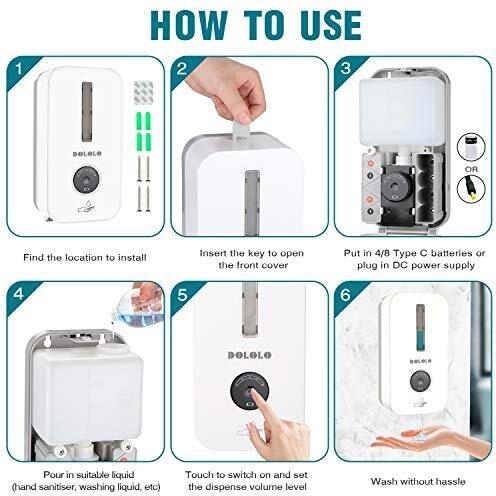 HOW TO USE

1

DOLOLO

Find the location to install

2

Insert the key to open the front cover

3

OR

Put in 4/8 Type C batteries or plug in DC power supply

4

Pour in suitable liquid (hand sanitiser, washing liquid, etc)

5

DOLOLO

Touch to switch on and set the dispense volume level

6

DOLOLO

Wash without hassle