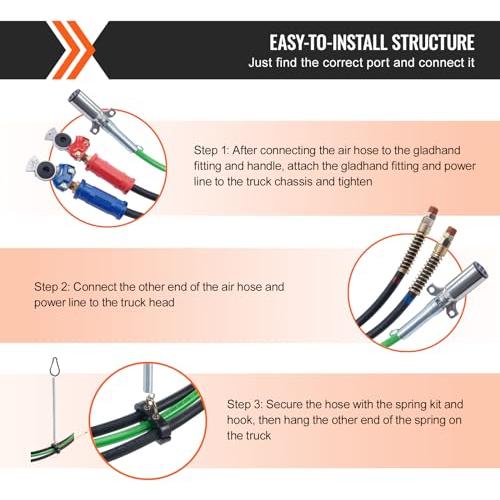 EASY-TO-INSTALL STRUCTURE
Just find the correct port and connect it

Step 1: After connecting the air hose to the gladhand fitting and handle, attach the gladhand fitting and power line to the truck chassis and tighten

Step 2: Connect the other end of the air hose and power line to the truck head

Step 3: Secure the hose with the spring kit and hook, then hang the other end of the spring on the truck