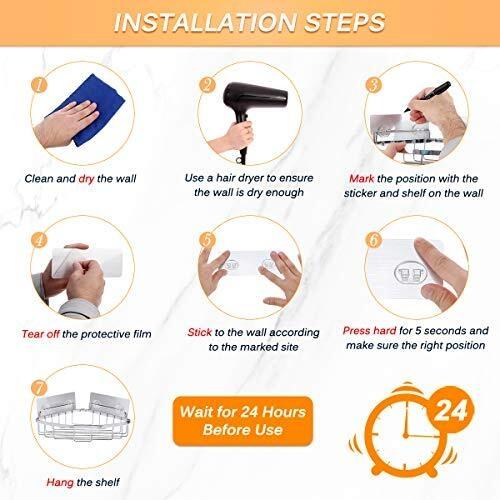 INSTALLATION STEPS

1
Clean and dry the wall

2
Use a hair dryer to ensure the wall is dry enough

3
Mark the position with the sticker and shelf on the wall

4
Tear off the protective film

5
Stick to the wall according to the marked site

6
Press hard for 5 seconds and make sure the right position

7
Hang the shelf

Wait for 24 Hours Before Use

24