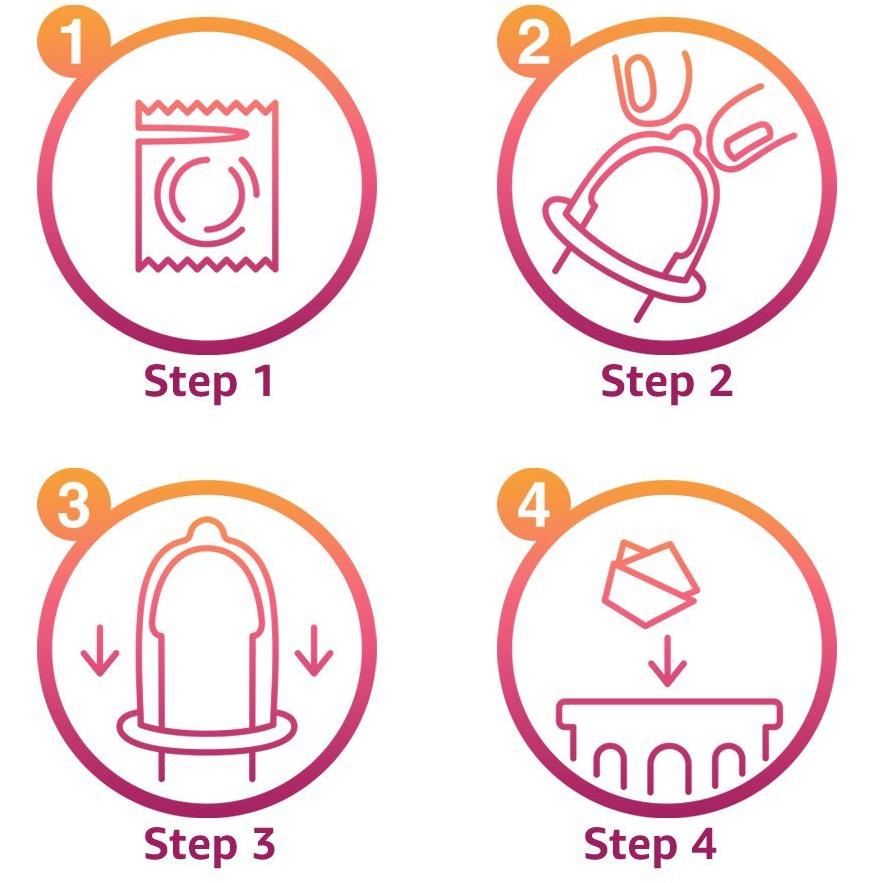 1

Step 1

2

Step 2

3

Step 3

4

Step 4