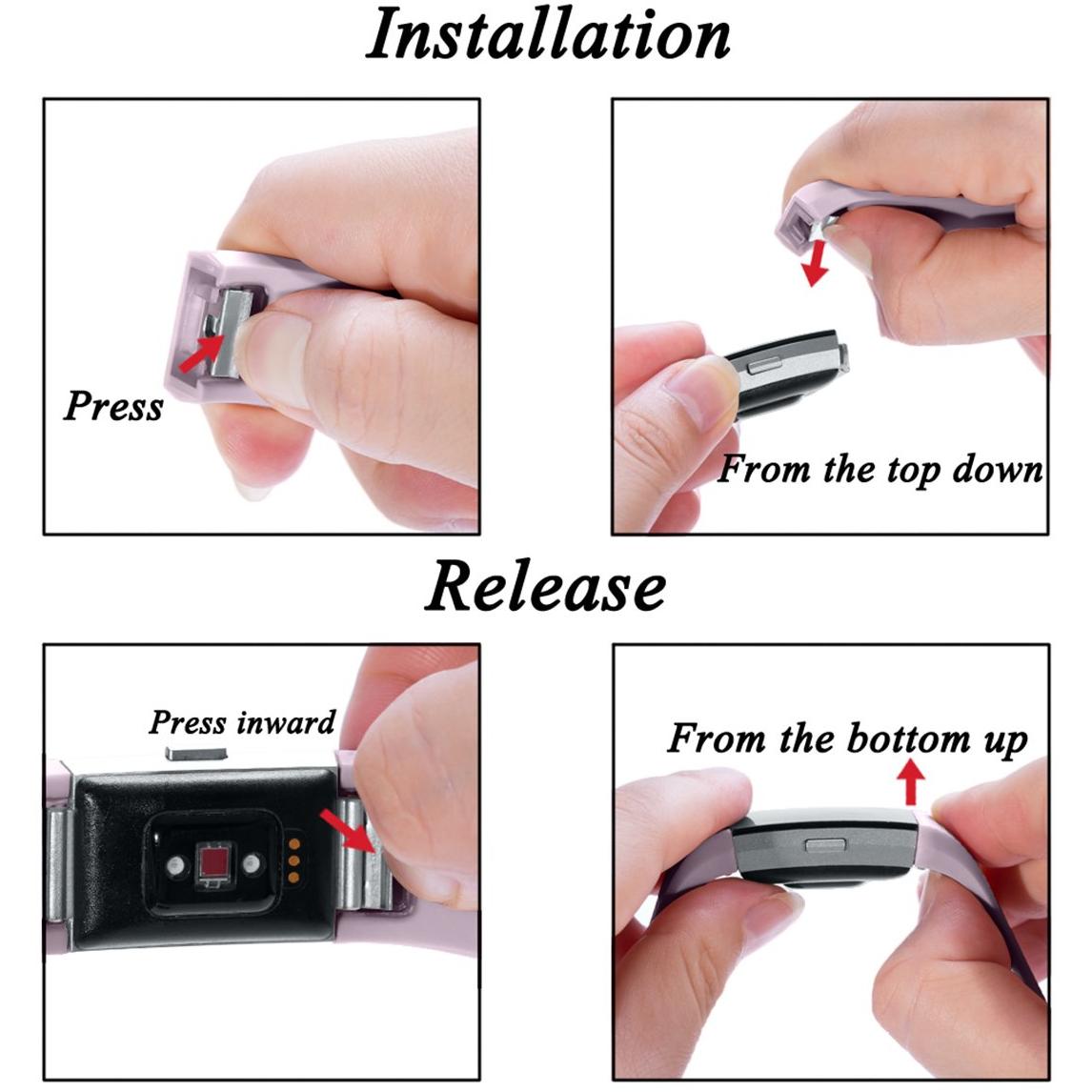 Installation

Press

From the top down

Release

Press inward

From the bottom up