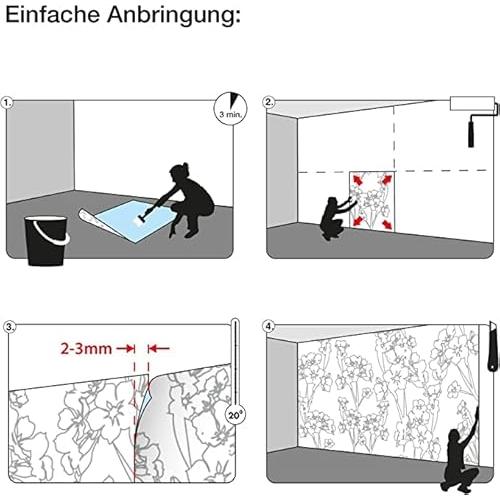 Einfache Anbringung:

1.

3 min.

2.

3.

2-3mm

20°

4.