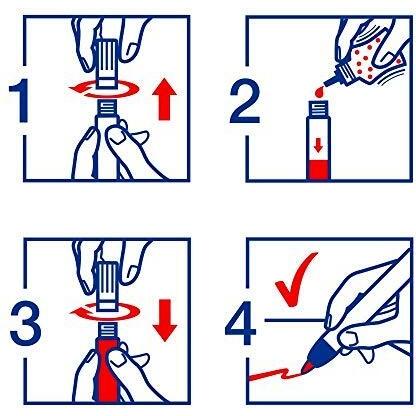 1

2

3

4