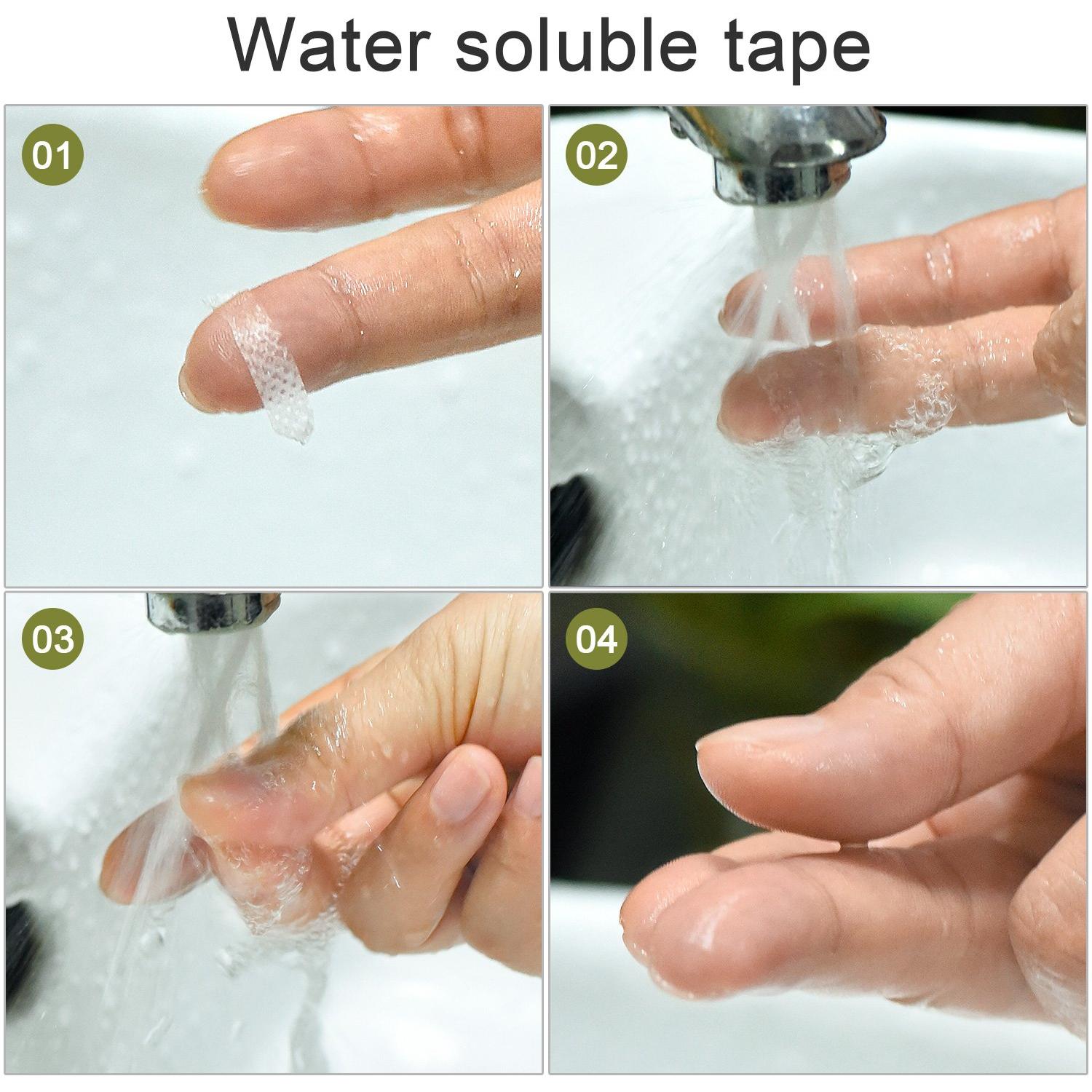 Water soluble tape

01

02

03

04