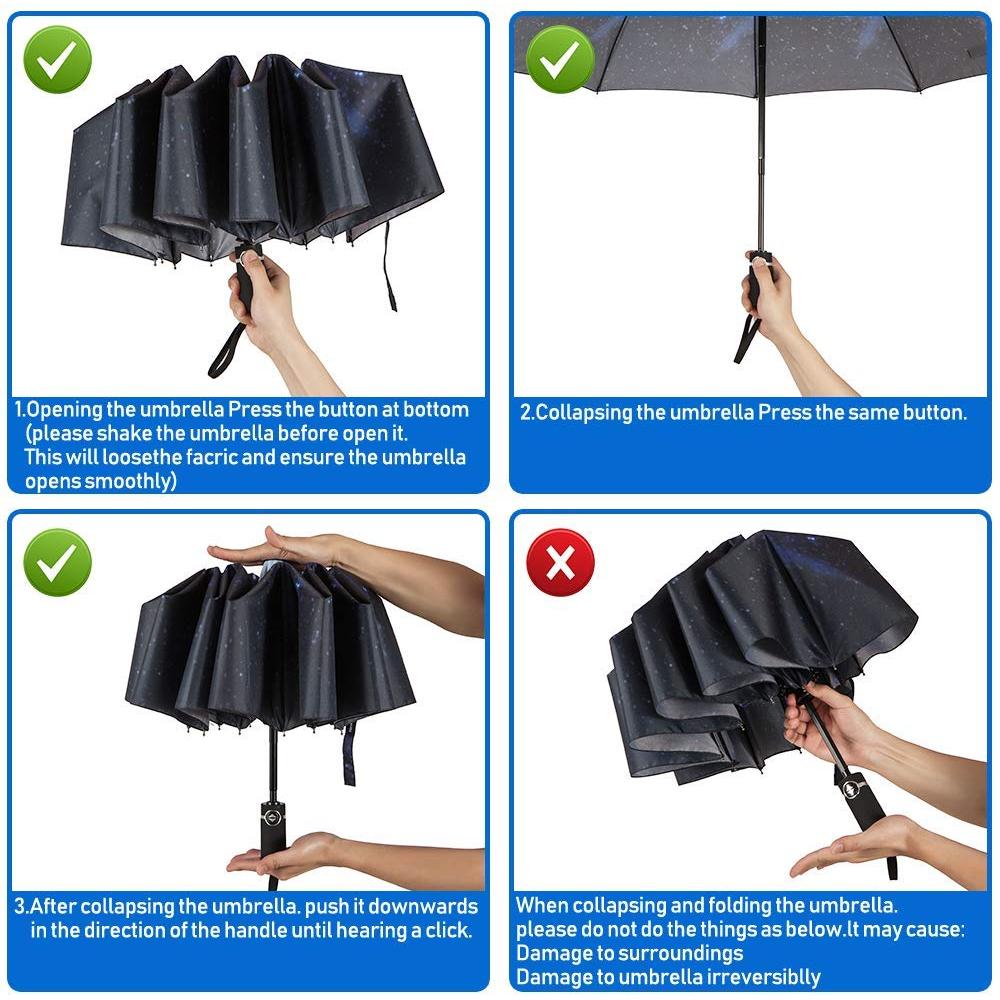 1.Opening the umbrella Press the button at bottom (please shake the umbrella before open it. This will loosethe facric and ensure the umbrella opens smoothly)

2.Collapsing the umbrella Press the same button.

3.After collapsing the umbrella. push it downwards in the direction of the handle until hearing a click.

When collapsing and folding the umbrella. please do not do the things as below.It may cause:
Damage to surroundings
Damage to umbrella irreversiblly