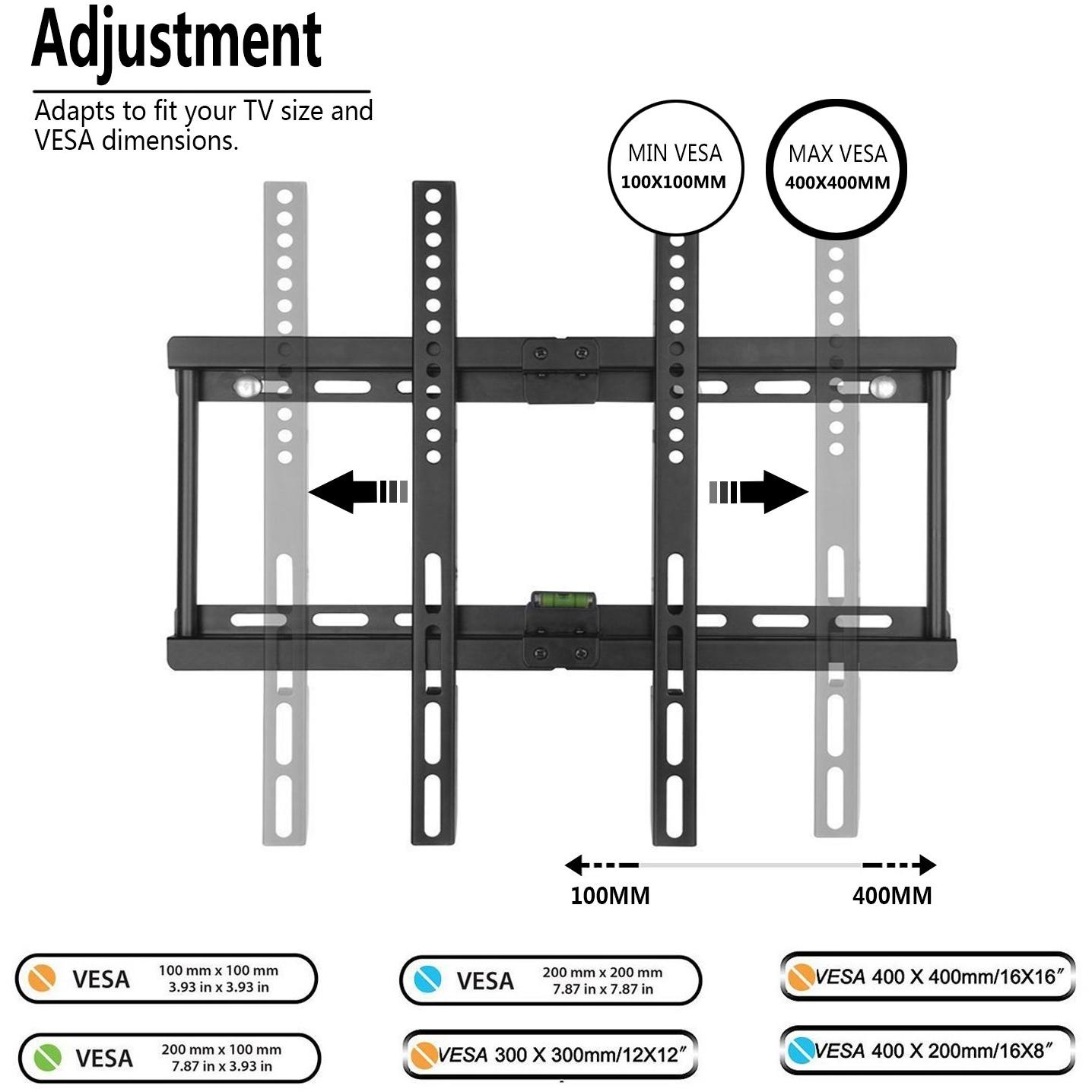 Adjustment

Adapts to fit your TV size and VESA dimensions.

MIN VESA
100X100MM

MAX VESA
400X400MM

100MM

400MM

VESA 100 mm x 100 mm 3.93 in x 3.93 in

VESA 200 mm x 200 mm 7.87 in x 7.87 in

VESA 400 X 400mm/16X16″

VESA 200 mm x 100 mm 7.87 in x 3.93 in

VESA 300 X 300mm/12X12″

VESA 400 X 200mm/16X8″