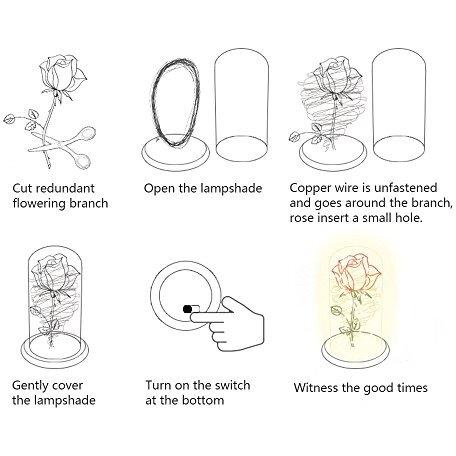 Cut redundant flowering branch

Open the lampshade

Copper wire is unfastened and goes around the branch, rose insert a small hole.

Gently cover the lampshade

Turn on the switch at the bottom

Witness the good times