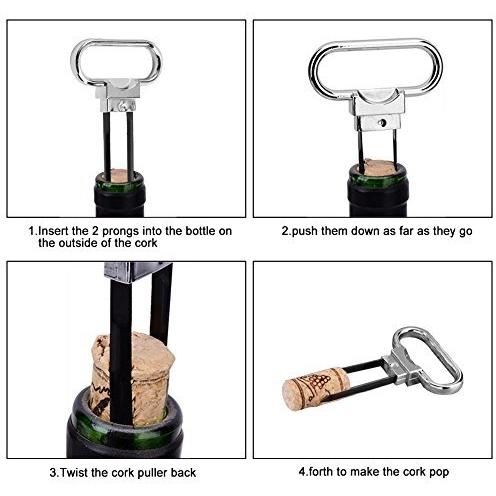 1.Insert the 2 prongs into the bottle on the outside of the cork

2.push them down as far as they go

3.Twist the cork puller back

4.forth to make the cork pop