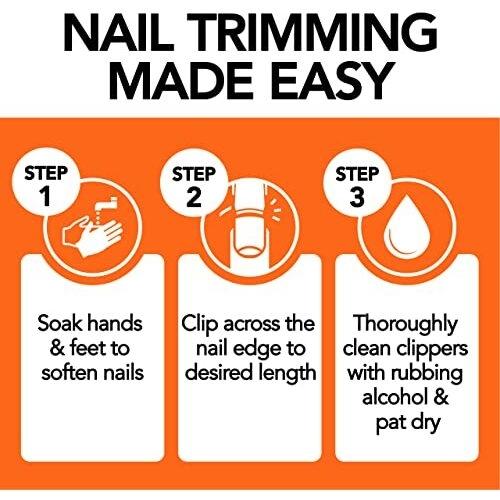 NAIL TRIMMING MADE EASY

STEP 1

Soak hands & feet to soften nails

STEP 2

Clip across the nail edge to desired length

STEP 3

Thoroughly clean clippers with rubbing alcohol & pat dry