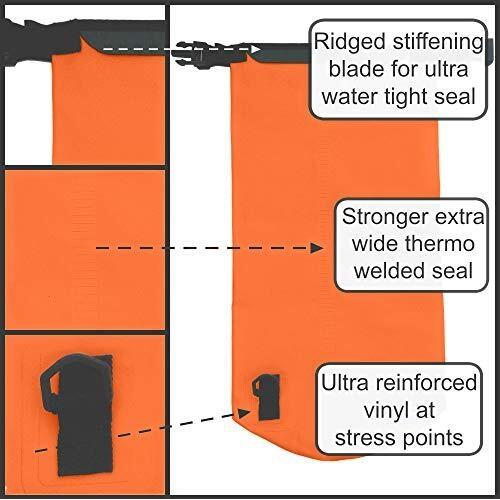 Ridged stiffening blade for ultra water tight seal

Stronger extra wide thermo welded seal

Ultra reinforced vinyl at stress points