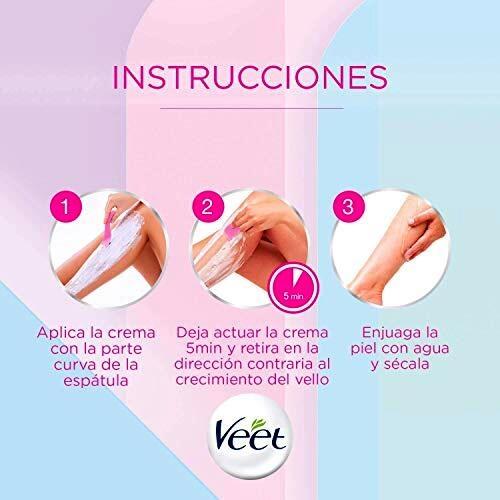 INSTRUCCIONES

1

Aplica la crema con la parte curva de la espátula

2

5 min

Deja actuar la crema 5min y retira en la dirección contraria al crecimiento del vello

3

Enjuaga la piel con agua y sécala

Veet