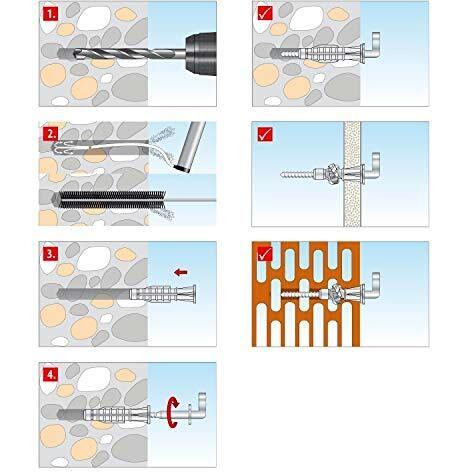 1.

2.

3.

4.