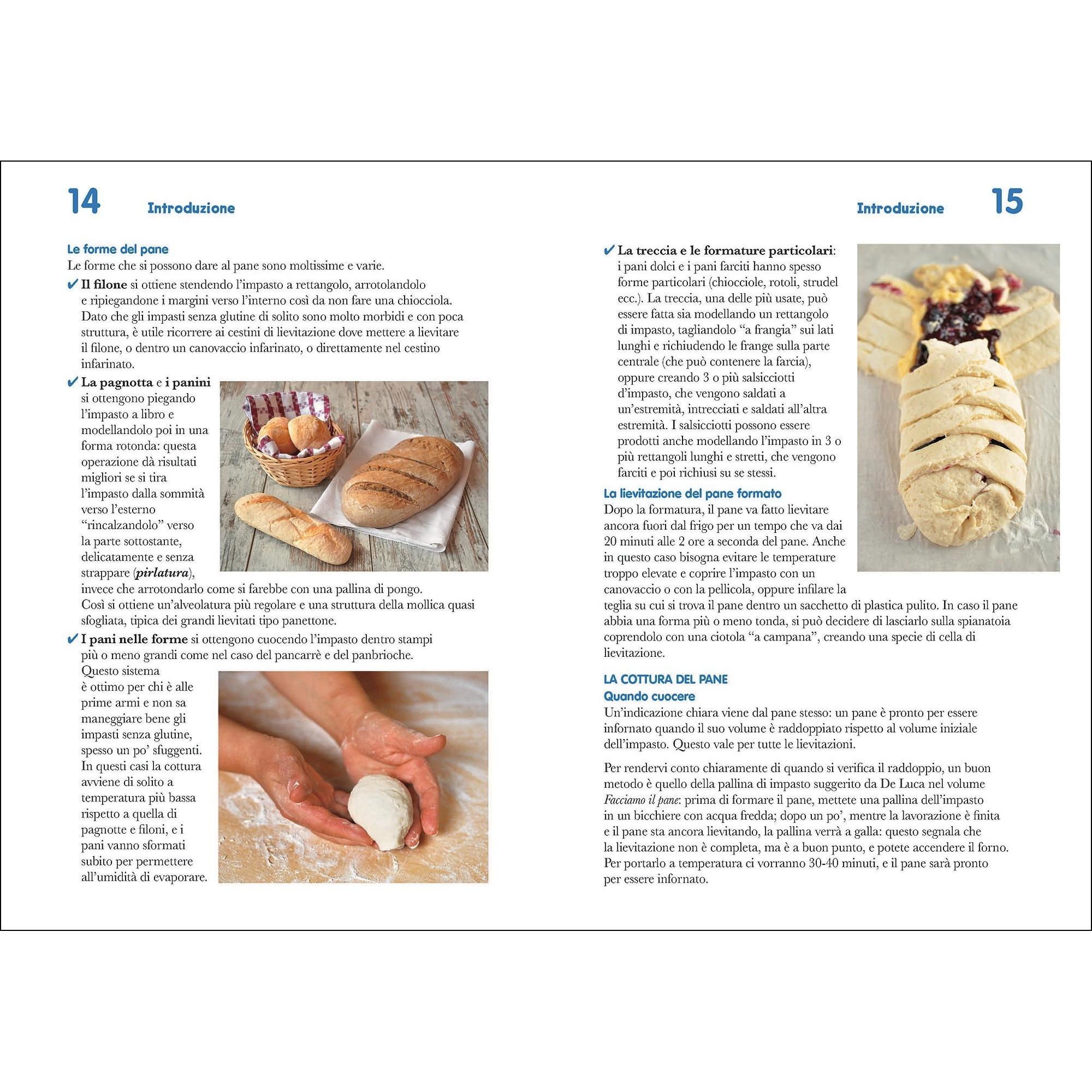 14 Introduzione

Le forme del pane
Le forme che si possono dare al pane sono moltissime e varie.

✔ Il filone si ottiene stendendo l'impasto a rettangolo, arrotolandolo e ripiegandone i margini verso l'interno così da non fare una chiocciola. Dato che gli impasti senza glutine di solito sono molto morbidi e con poca struttura, è utile ricorrere ai cestini di lievitazione dove mettere a lievitare il filone, o dentro un canovaccio infarinato, o direttamente nel cestino infarinato.

✔ La pagnotta e i panini si ottengono piegando l'impasto a libro e modellandolo poi in una forma rotonda: questa operazione dà risultati migliori se si tira l'impasto dalla sommità verso l'esterno "rincalzandolo" verso la parte sottostante, delicatamente e senza strappare (pirlatura), invece che arrotondarlo come si farebbe con una pallina di pongo. Così si ottiene un'alveolatura più regolare e una struttura della mollica quasi sfogliata, tipica dei grandi lievitati tipo panettone.

✔ I pani nelle forme si ottengono cuocendo l'impasto dentro stampi più o meno grandi come nel caso del pancarrè e del panbrioche. Questo sistema è ottimo per chi è alle prime armi e non sa maneggiare bene gli impasti senza glutine, spesso un po' sfuggenti. In questi casi la cottura avviene di solito a temperatura più bassa rispetto a quella di pagnotte e filoni, e i pani vanno sformati subito per permettere all'umidità di evaporare.

Introduzione 15

✔ La treccia e le formature particolari: i pani dolci e i pani farciti hanno spesso forme particolari (chiocciole, rotoli, strudel ecc.). La treccia, una delle più usate, può essere fatta sia modellando un rettangolo di impasto, tagliandolo "a frangia" sui lati lunghi e richiudendo le frange sulla parte centrale (che può contenere la farcia), oppure creando 3 o più salsicciotti d'impasto, che vengono saldati a un'estremità, intrecciati e saldati all'altra estremità. I salsicciotti possono essere prodotti anche modellando l'impasto in 3 o più rettangoli lunghi e stretti, che vengono farciti e poi richiusi su se stessi.

La lievitazione del pane formato
Dopo la formatura, il pane va fatto lievitare ancora fuori dal frigo per un tempo che va dai 20 minuti alle 2 ore a seconda del pane. Anche in questo caso bisogna evitare le temperature troppo elevate e coprire l'impasto con un canovaccio o con la pellicola, oppure infilare la teglia su cui si trova il pane dentro un sacchetto di plastica pulito. In caso il pane abbia una forma più o meno tonda, si può decidere di lasciarlo sulla spianatoia coprendolo con una ciotola "a campana", creando una specie di cella di lievitazione.

LA COTTURA DEL PANE
Quando cuocere
Un'indicazione chiara viene dal pane stesso: un pane è pronto per essere infornato quando il suo volume è raddoppiato rispetto al volume iniziale dell'impasto. Questo vale per tutte le lievitazioni.

Per rendervi conto chiaramente di quando si verifica il raddoppio, un buon metodo è quello della pallina di impasto suggerito da De Luca nel volume Facciamo il pane: prima di formare il pane, mettete una pallina dell'impasto in un bicchiere con acqua fredda; dopo un po', mentre la lavorazione è finita e il pane sta ancora lievitando, la pallina verrà a galla: questo segnala che la lievitazione non è completa, ma è a buon punto, e potete accendere il forno. Per portarlo a temperatura ci vorranno 30-40 minuti, e il pane sarà pronto per essere infornato.