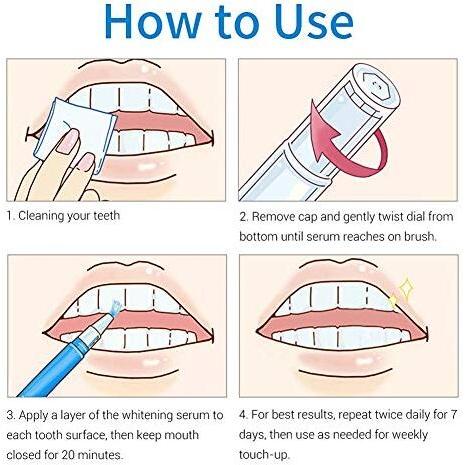 How to Use

1. Cleaning your teeth

2. Remove cap and gently twist dial from bottom until serum reaches on brush.

3. Apply a layer of the whitening serum to each tooth surface, then keep mouth closed for 20 minutes.

4. For best results, repeat twice daily for 7 days, then use as needed for weekly touch-up.