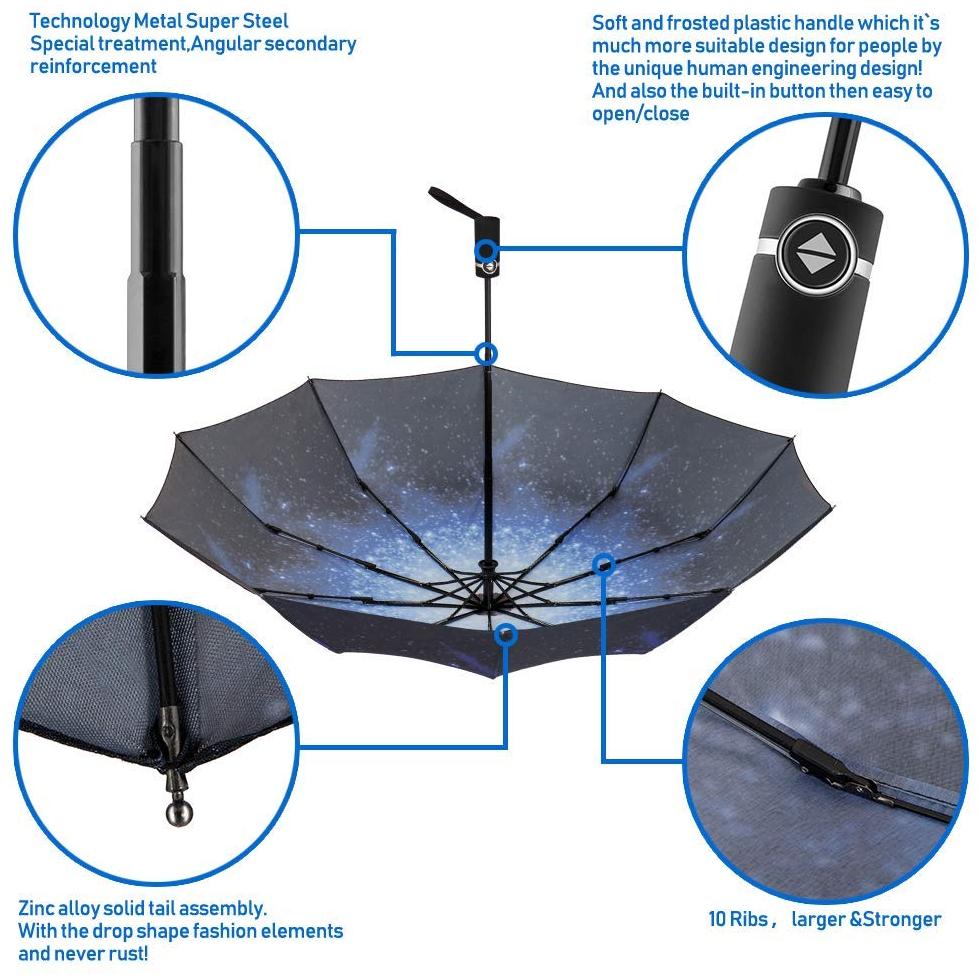 Technology Metal Super Steel
Special treatment,Angular secondary reinforcement

Soft and frosted plastic handle which it`s much more suitable design for people by the unique human engineering design! And also the built-in button then easy to open/close

Zinc alloy solid tail assembly. With the drop shape fashion elements and never rust!

10 Ribs， larger &Stronger