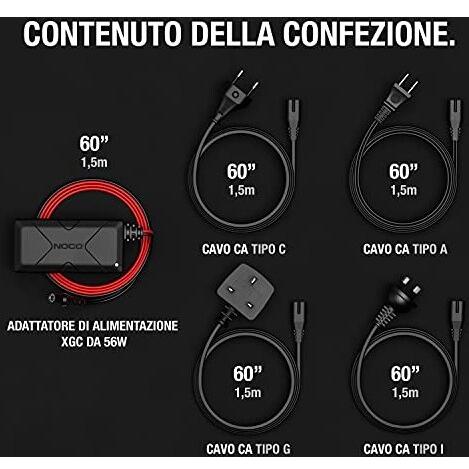 CONTENUTO DELLA CONFEZIONE.

60"
1,5m

NOCO

ADATTATORE DI ALIMENTAZIONE XGC DA 56W

60"
1,5m

CAVO CA TIPO C

60"
1,5m

CAVO CA TIPO A

60"
1,5m

CAVO CA TIPO G

60"
1,5m

CAVO CA TIPO I