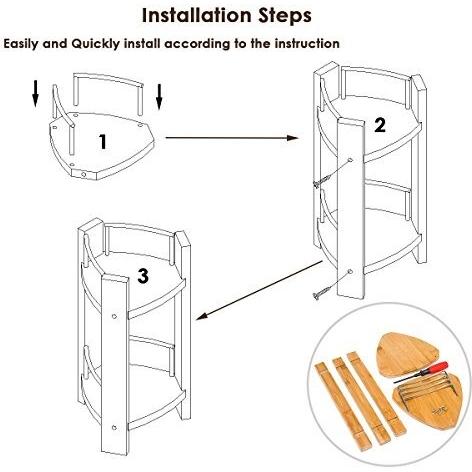 Installation Steps

Easily and Quickly install according to the instruction

1

2

3